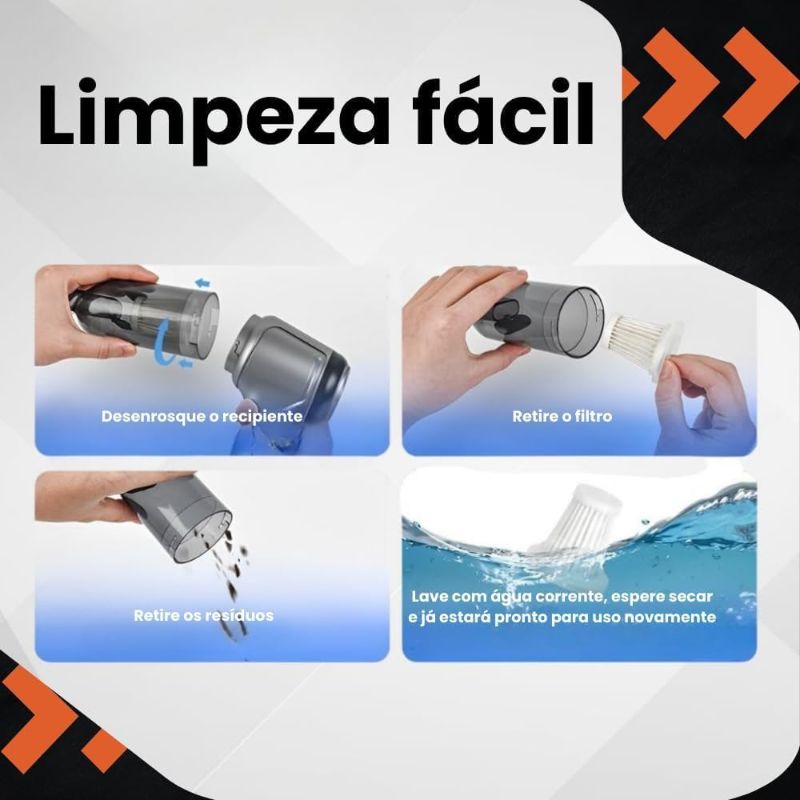 Limpeza fácil

Desenrosque o recipiente

Retire o filtro

Retire os resíduos

Lave com água corrente, espere secar e já estará pronto para uso novamente